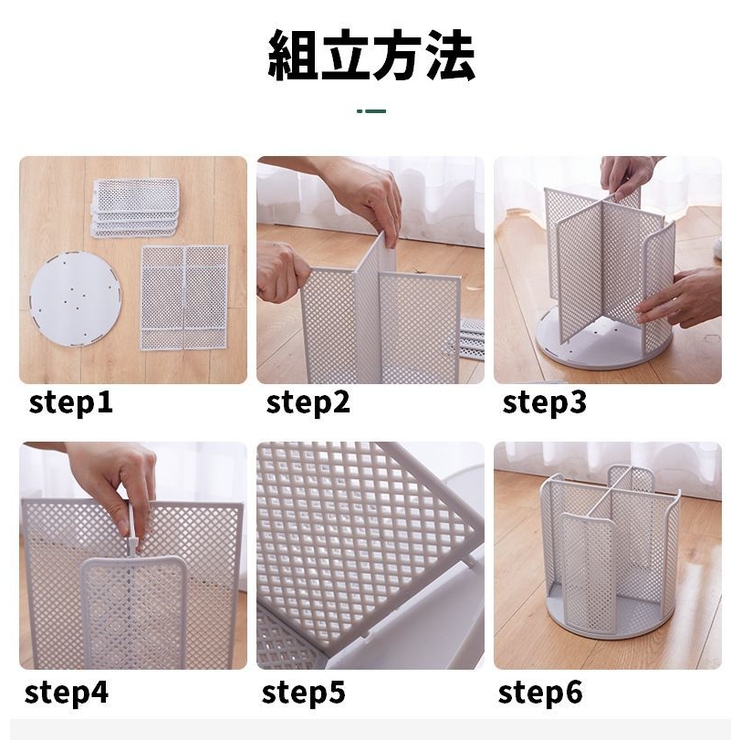 組立方法

step1

step2

step3

step4

step5

step6