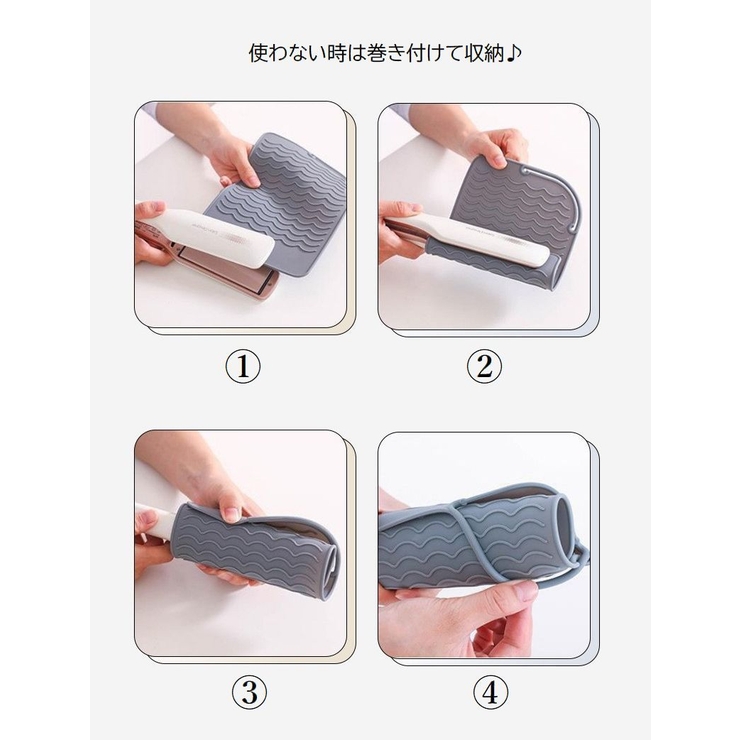 使わない時は巻き付けて収納♪

①

②

③

④