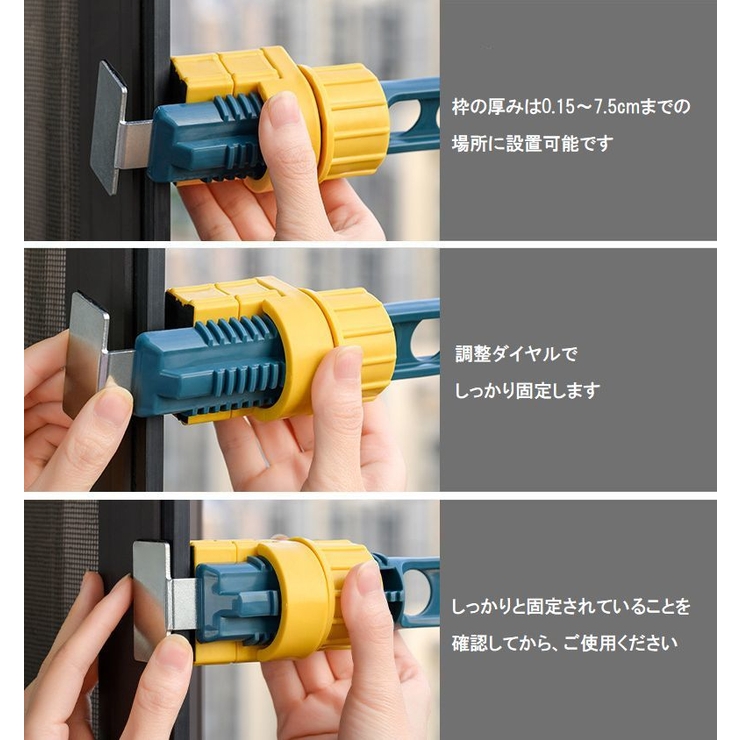 枠の厚みは0.15～7.5cmまでの場所に設置可能です

調整ダイヤルでしっかり固定します

しっかりと固定されていることを確認してから、ご使用ください