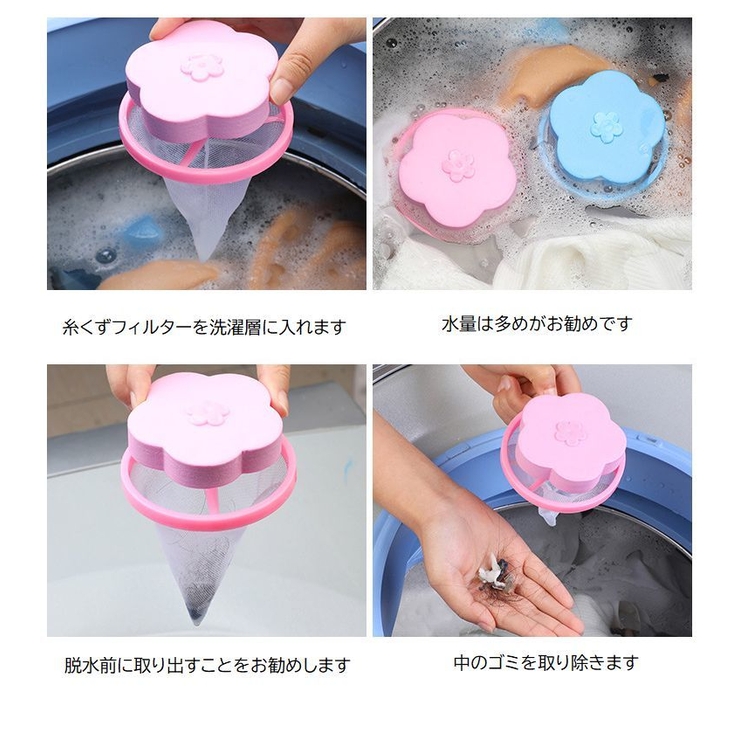 糸くずフィルターを洗濯層に入れます

水量は多めがお勧めです

脱水前に取り出すことをお勧めします

中のゴミを取り除きます