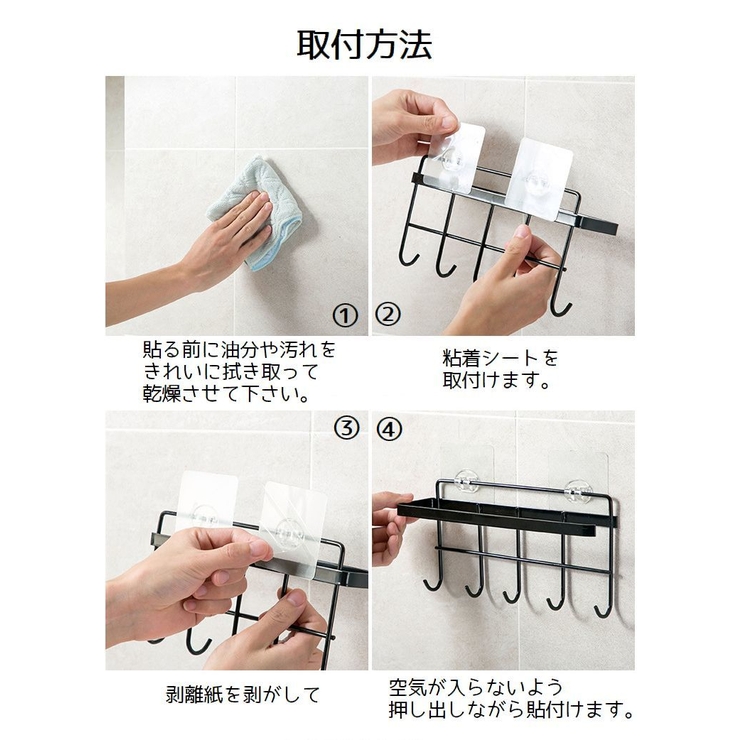 取付方法

①

貼る前に油分や汚れをきれいに拭き取って乾燥させて下さい。

②

粘着シートを取付けます。

③

剥離紙を剥がして

④

空気が入らないよう押し出しながら貼付けます。