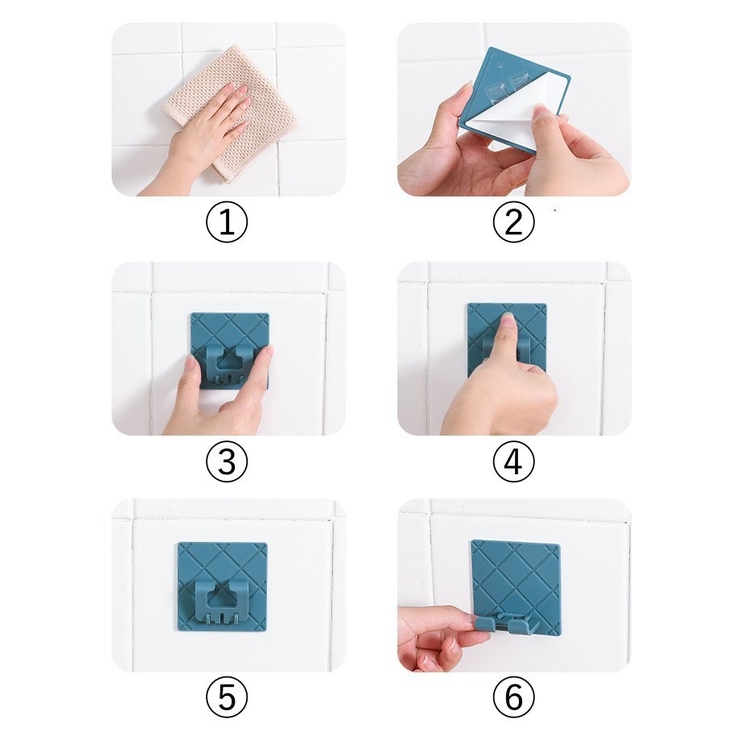 ①

②

③

④

⑤

⑥