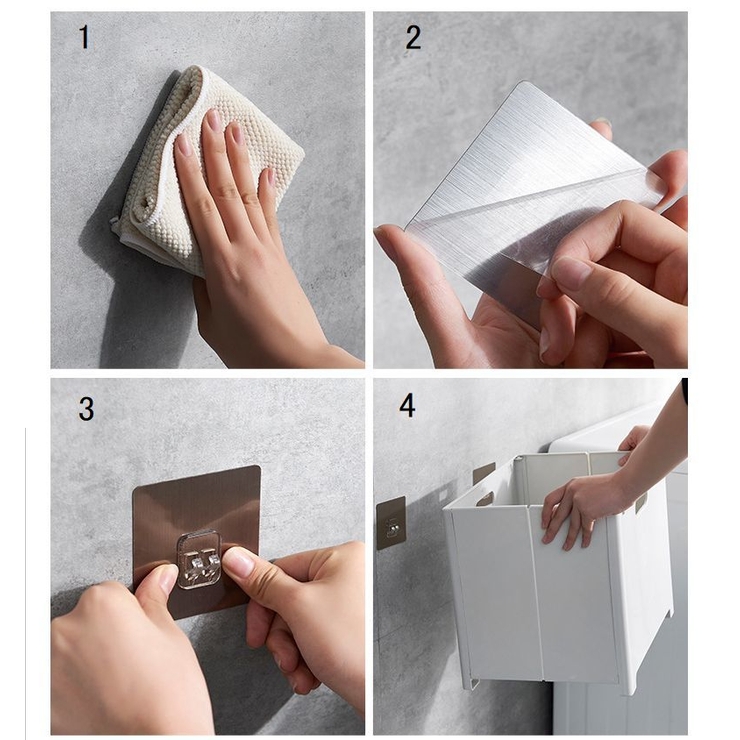 1

2

3

4