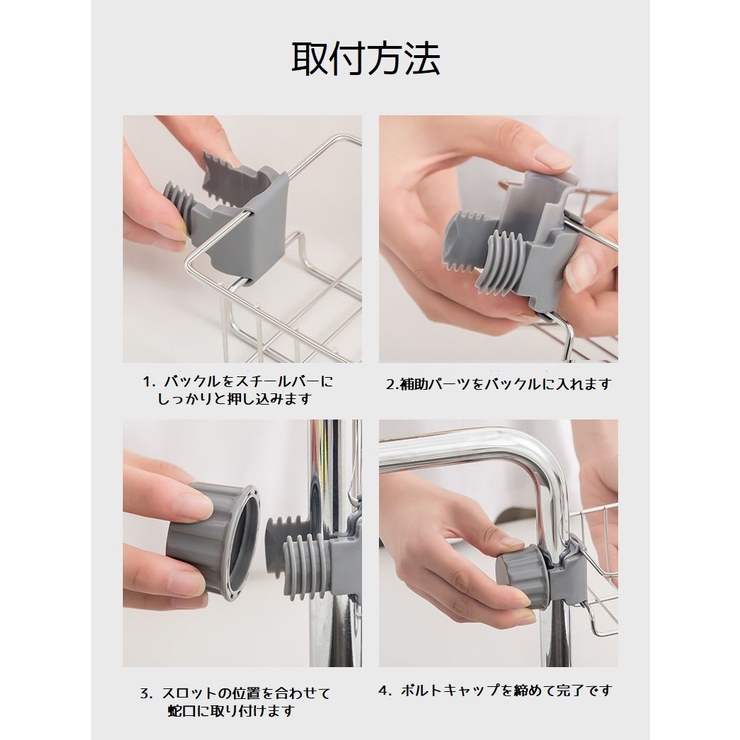 取付方法

1. バックルをスチールバーにしっかりと押し込みます

2.補助パーツをバックルに入れます

3. スロットの位置を合わせて蛇口に取り付けます

4. ボルトキャップを締めて完了です