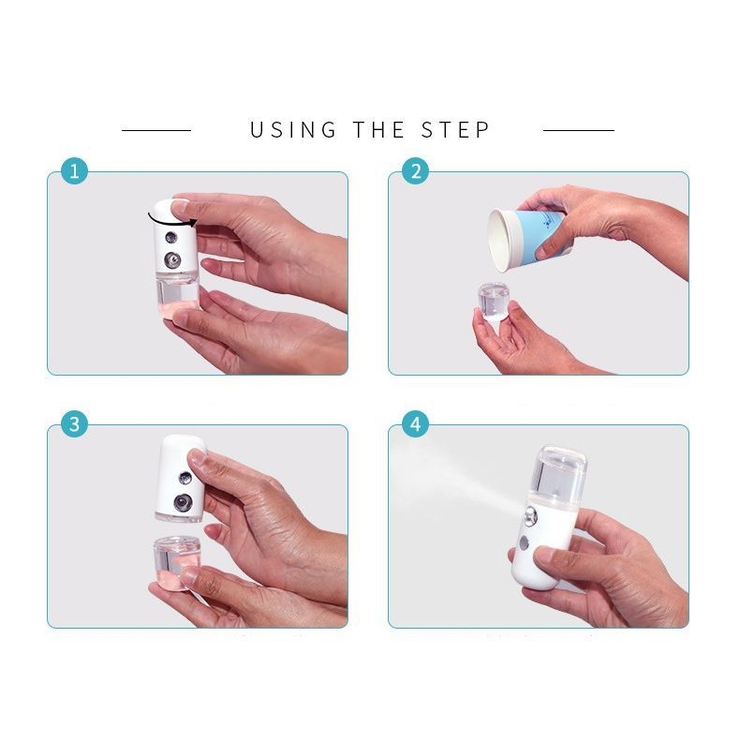 USING THE STEP

1

2

3

4