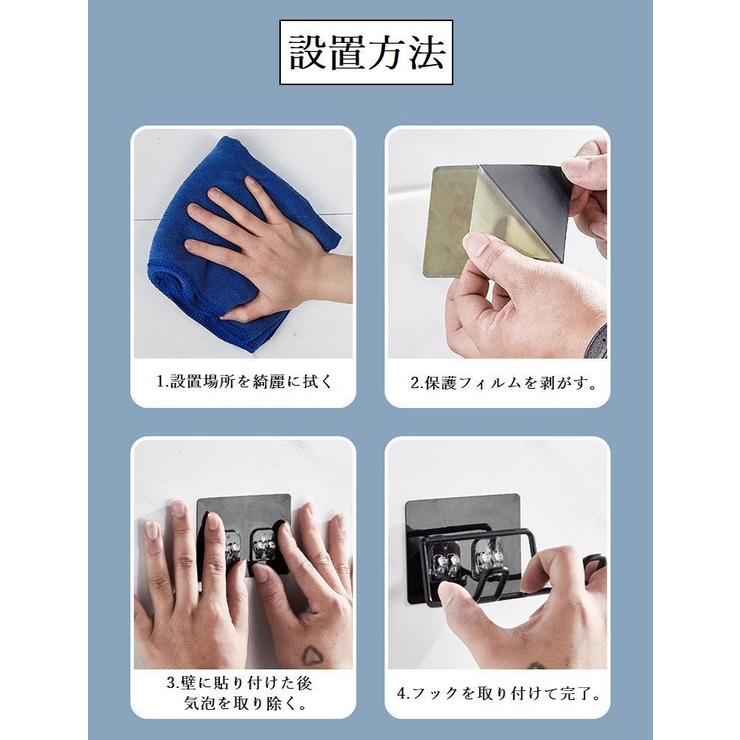 設置方法

1.設置場所を綺麗に拭く

2.保護フィルムを剥がす。

3.壁に貼り付けた後
気泡を取り除く。

4.フックを取り付けて完了。