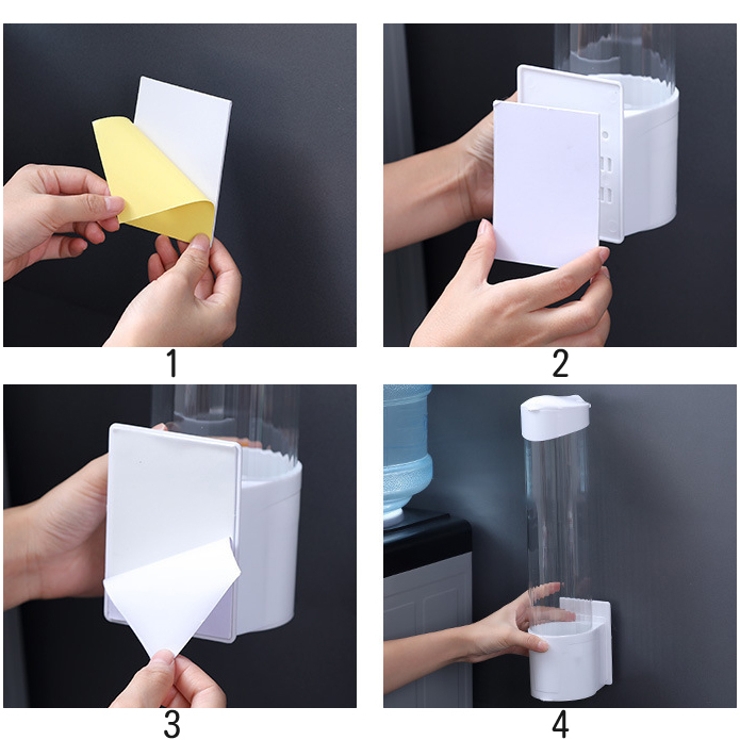 1

2

3

4