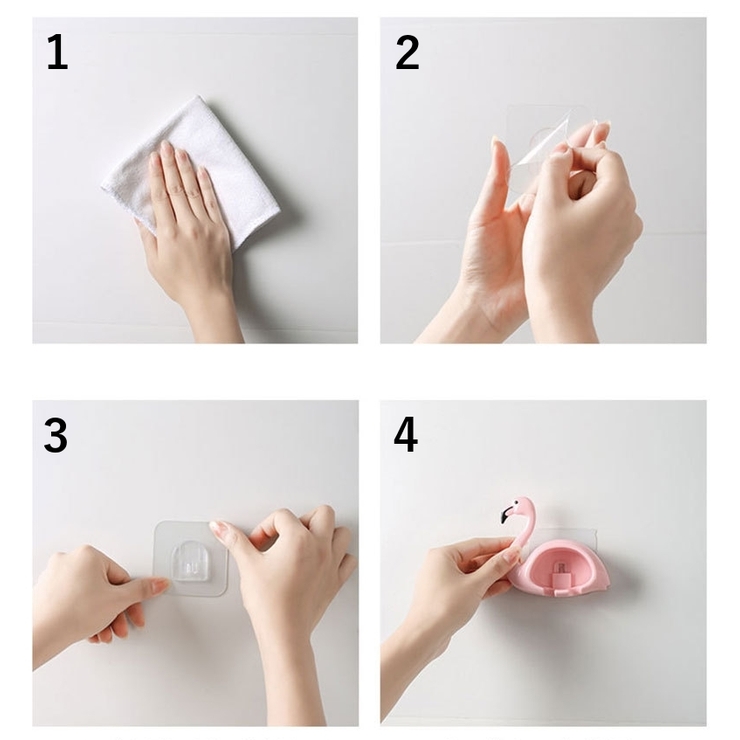 1

2

3

4