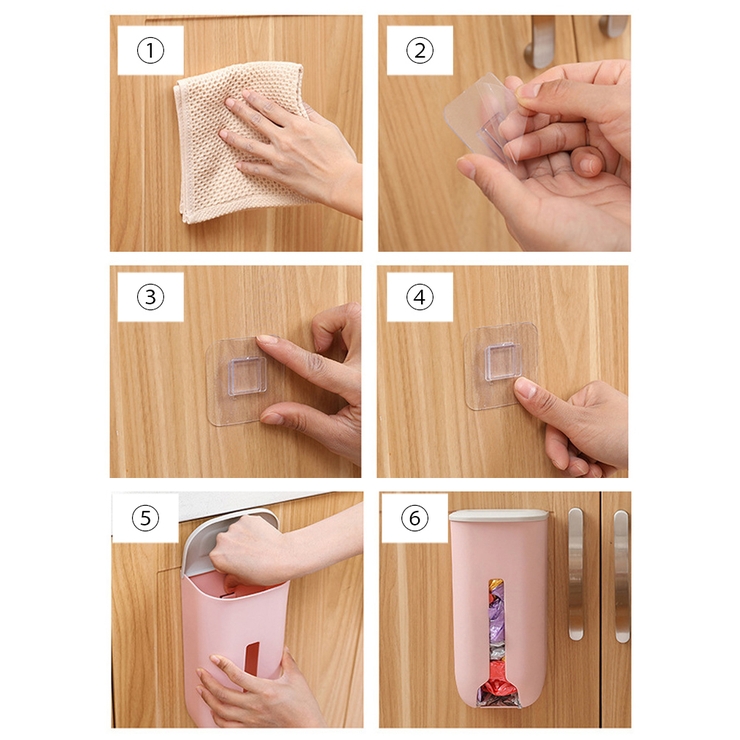 ①

②

③

④

⑤

⑥