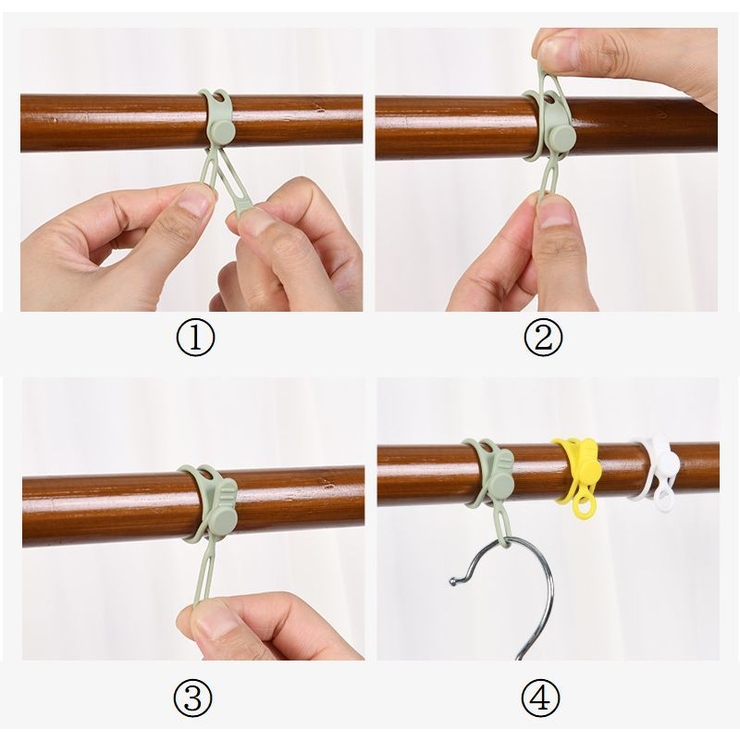 ①

②

③

④