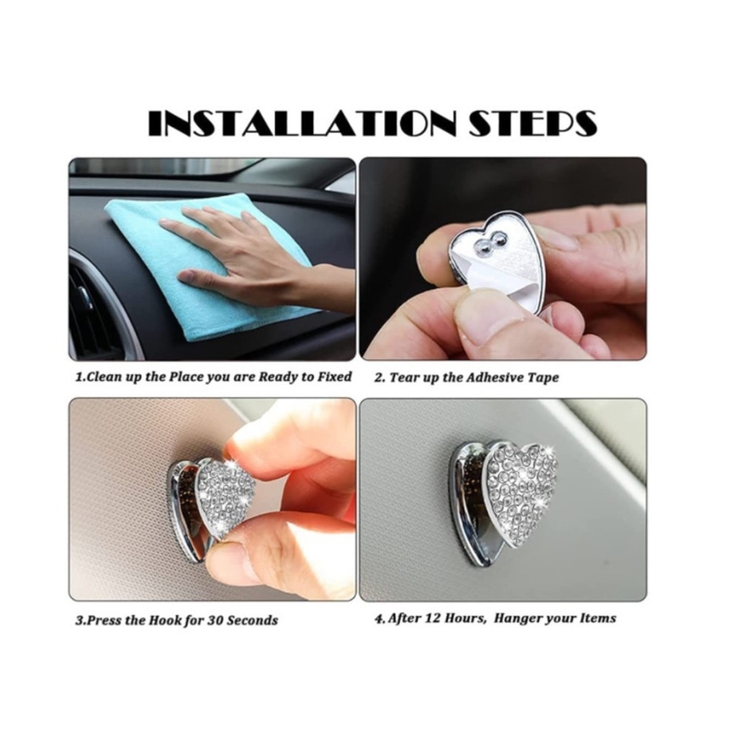 INSTALLATION STEPS

1.Clean up the Place you are Ready to Fixed

2. Tear up the Adhesive Tape

3.Press the Hook for 30 Seconds

4.After 12 Hours, Hanger your Items