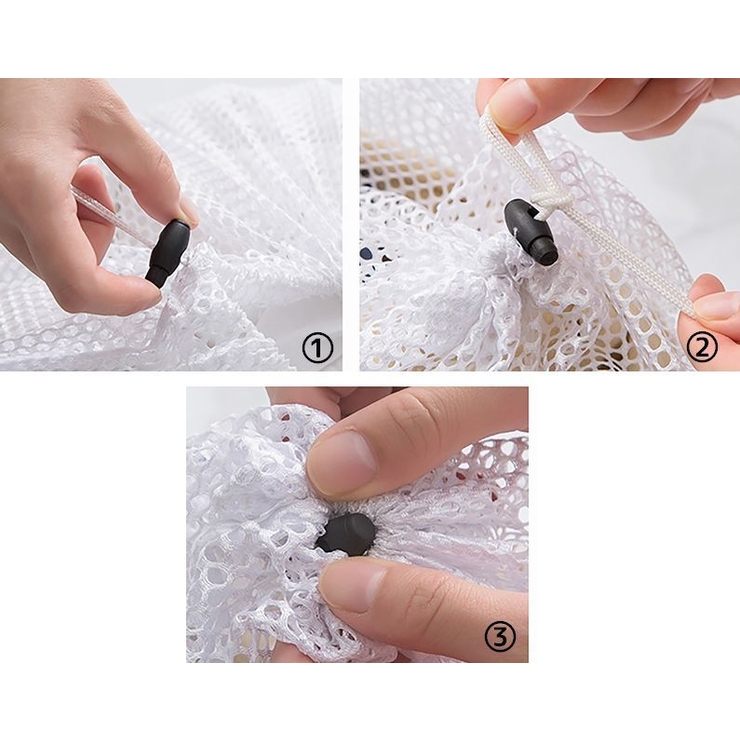 ①

②

③