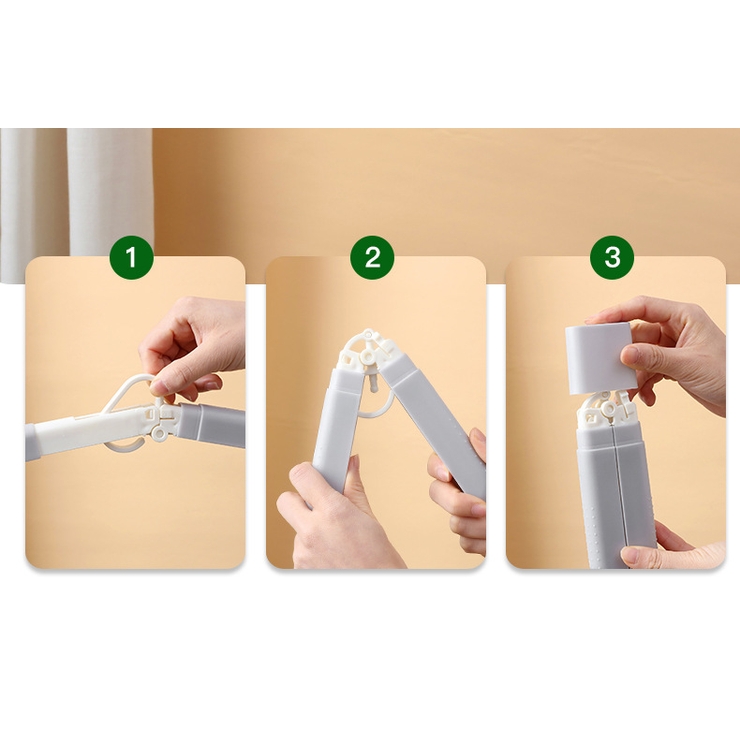 1

2

3