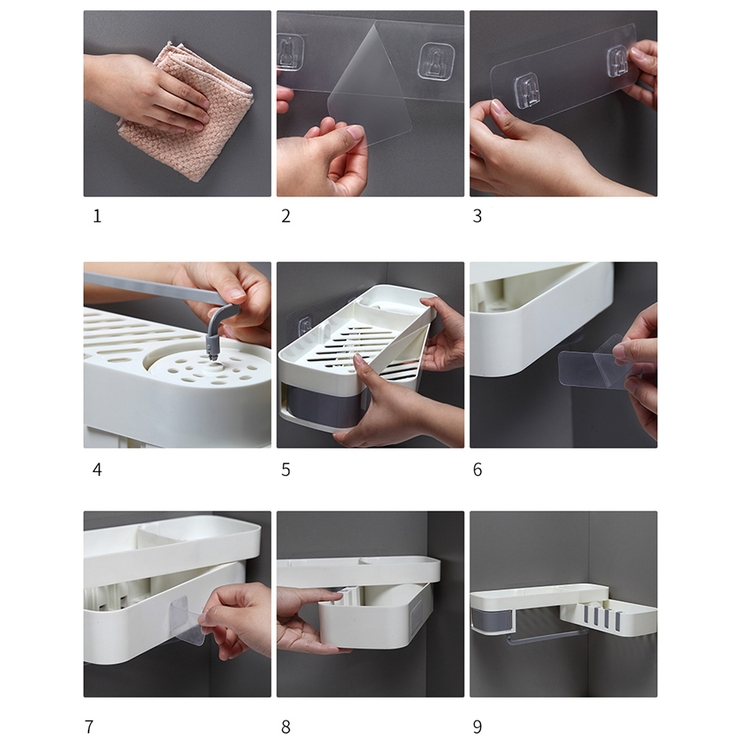 1
2
3
4
5
6
7
8
9