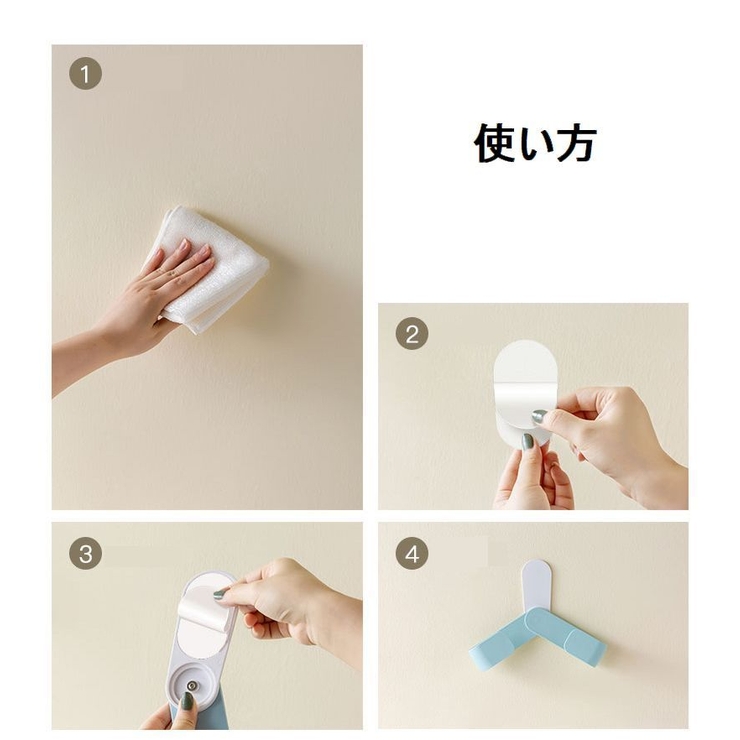 1

使い方

2

3

4