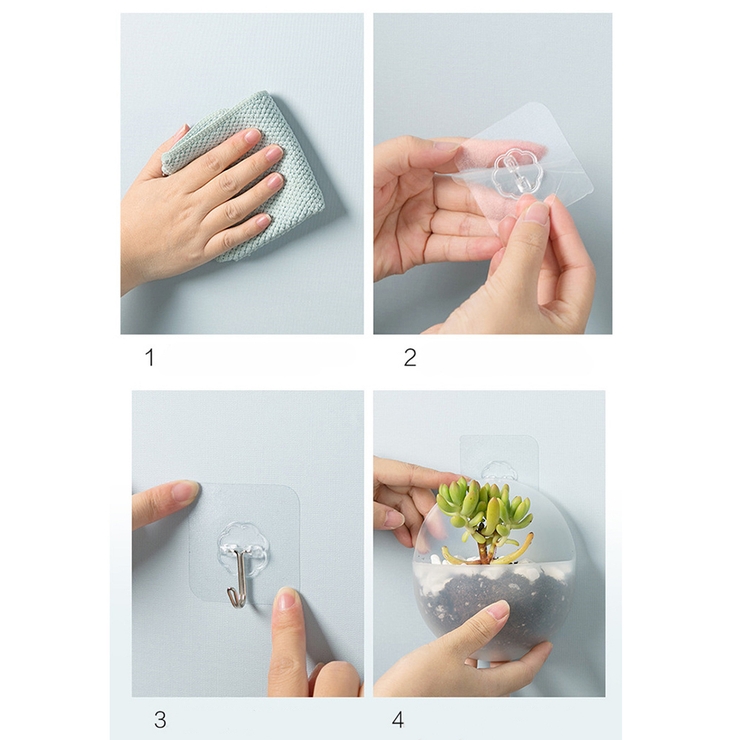 1

2

3

4