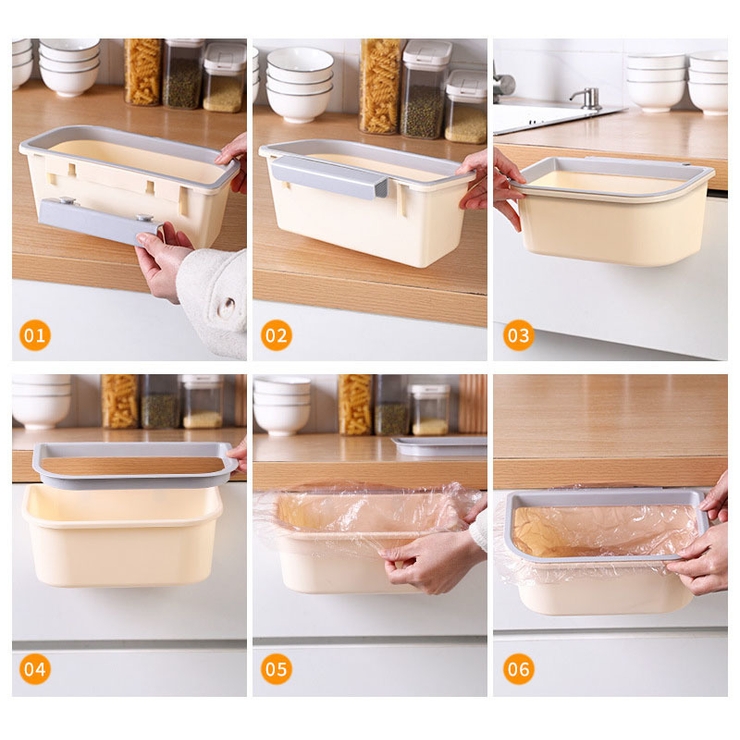 01

02

03

04

05

06