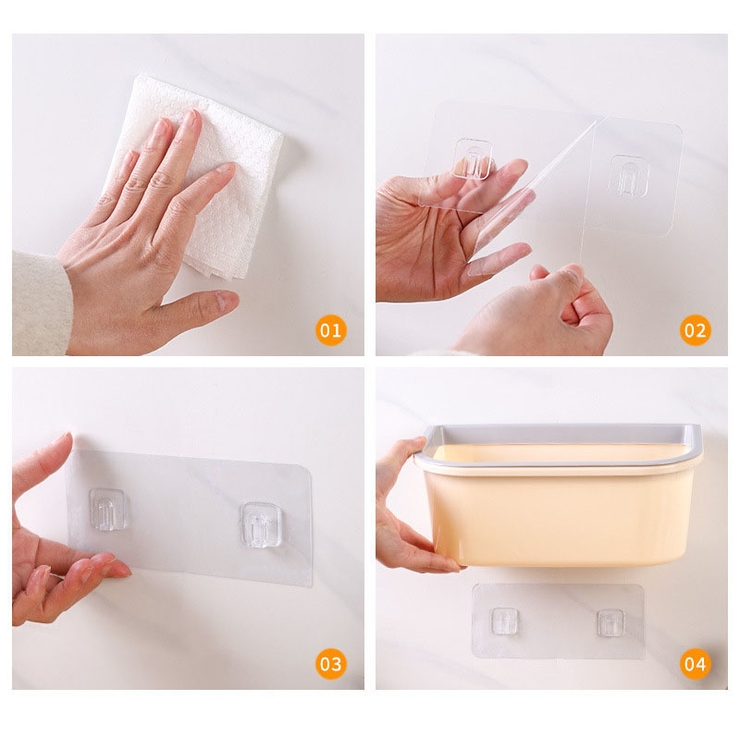 01

02

03

04