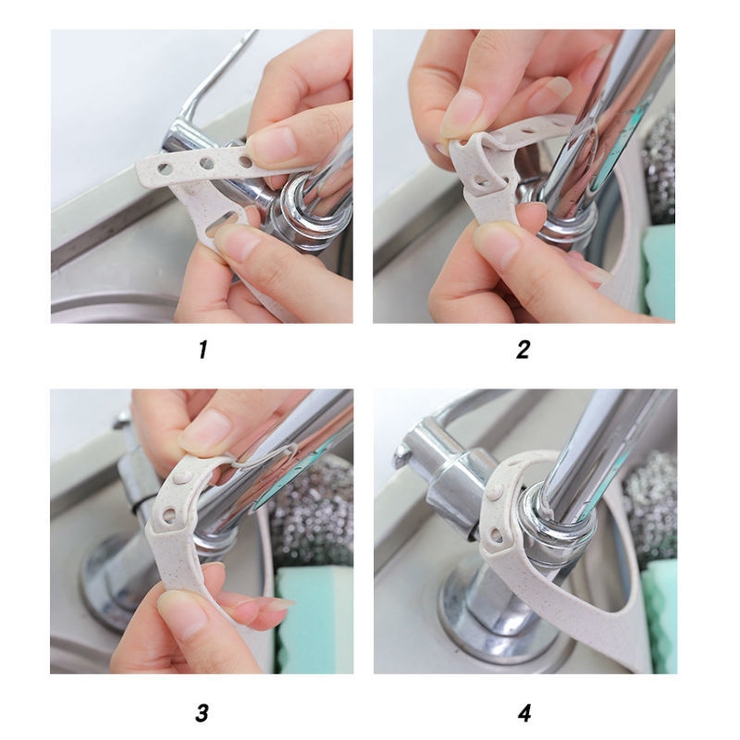 1

2

3

4