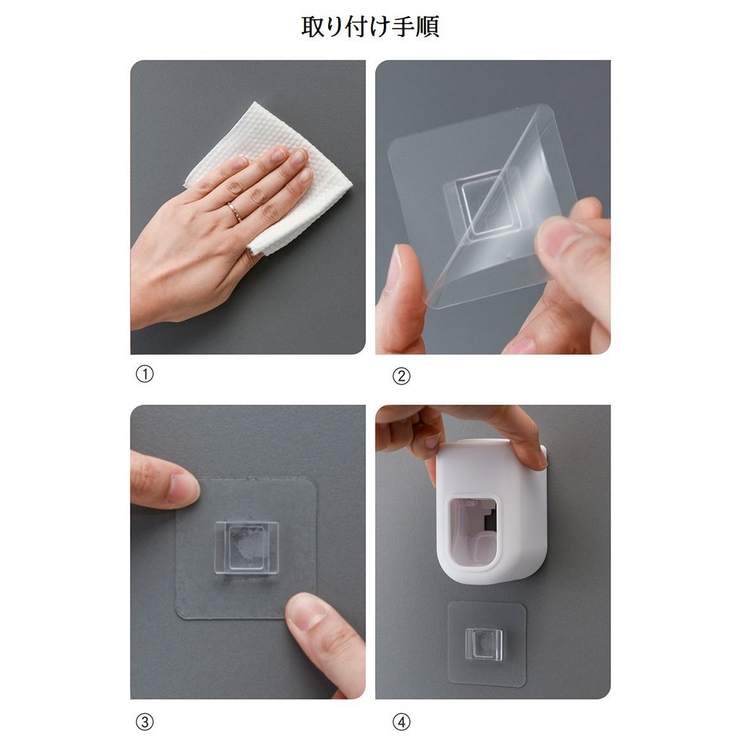 取り付け手順

①

②

③

④