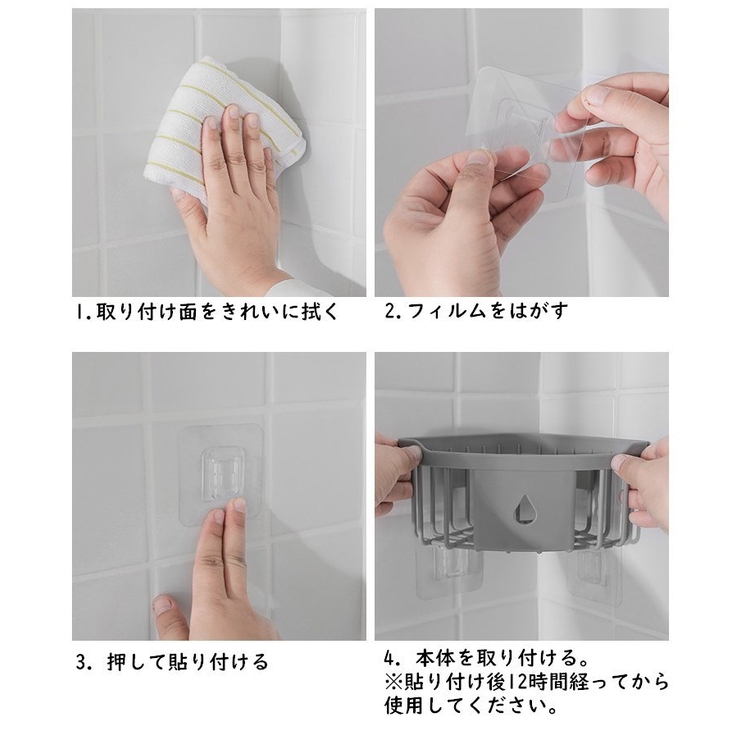 1.取り付け面をきれいに拭く

2.フィルムをはがす

3.押して貼り付ける

4.本体を取り付ける。
※貼り付け後12時間経ってから使用してください。