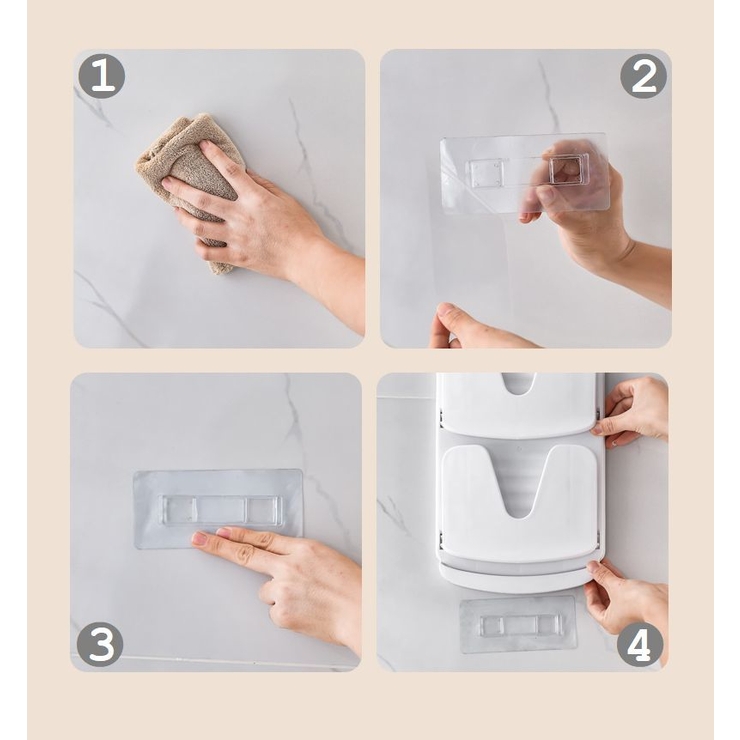 1

2

3

4