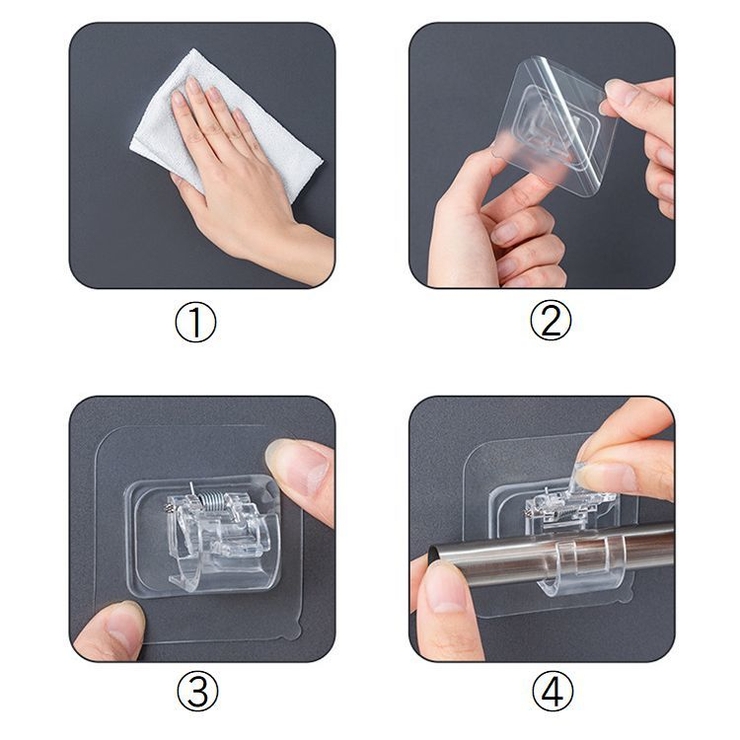 ①

②

③

④