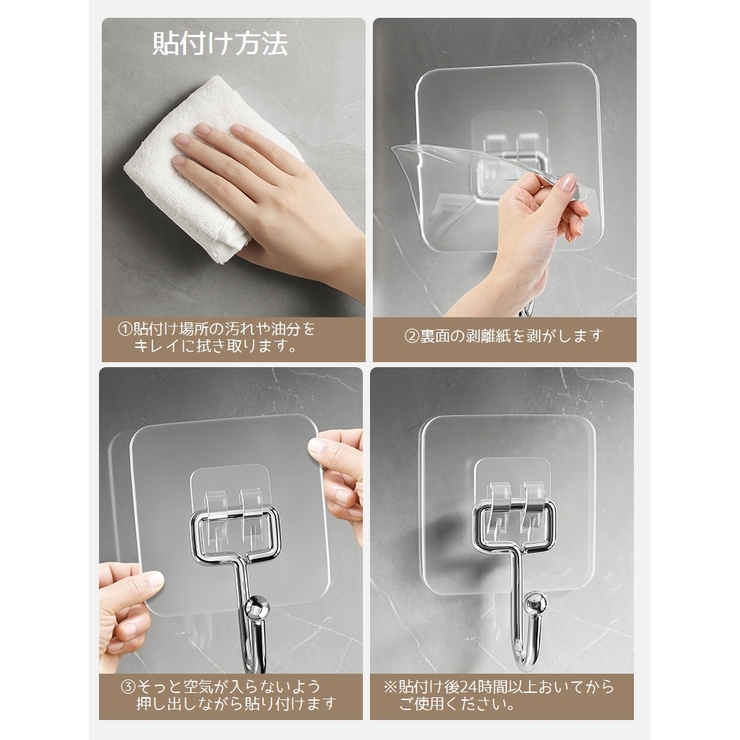 貼付け方法

①貼付け場所の汚れや油分をキレイに拭き取ります。

②裏面の剥離紙を剥がします

③そっと空気が入らないよう押し出しながら貼り付けます

※貼付け後24時間以上おいてからご使用ください。