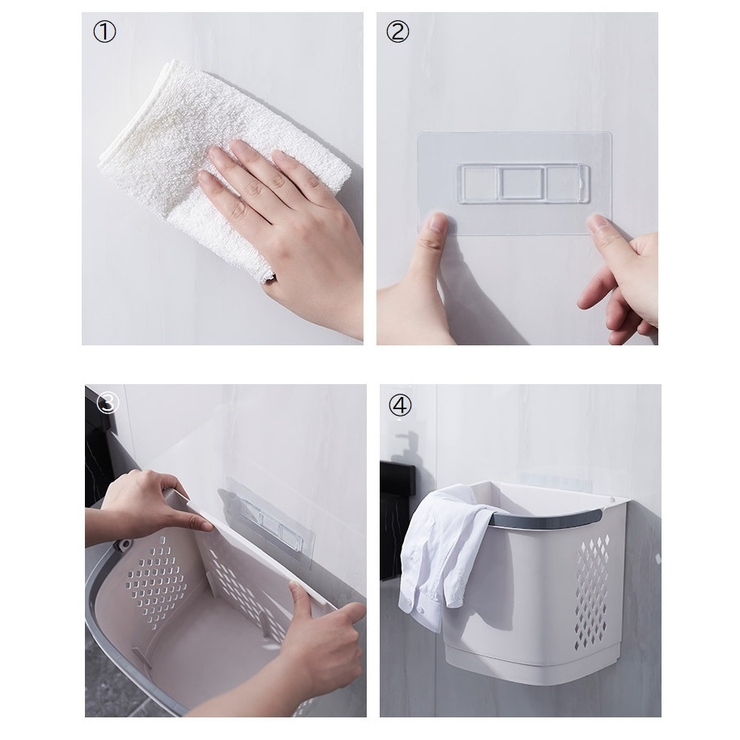 ①

②

③

④