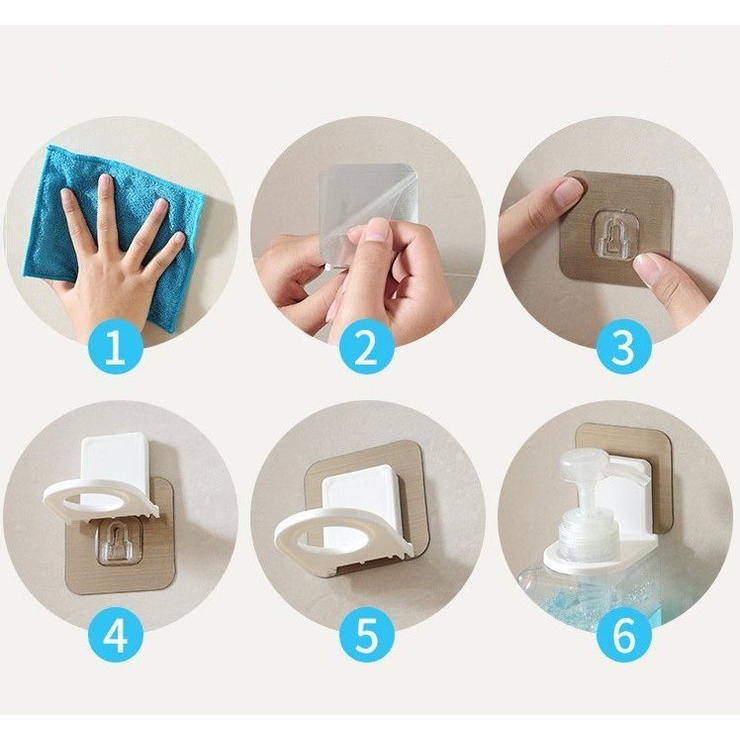 1
2
3
4
5
6