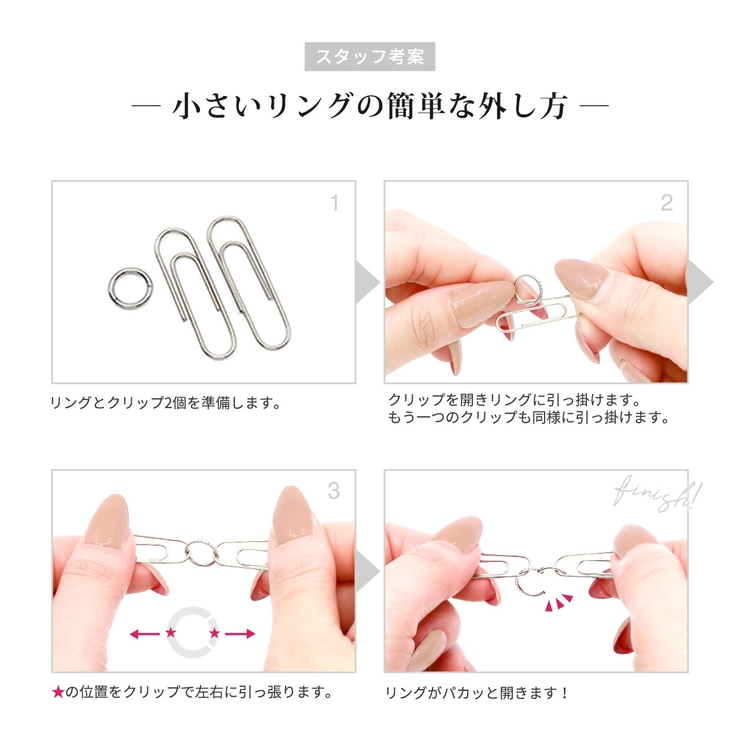 スタッフ考案

— 小さいリングの簡単な外し方 —

1

リングとクリップ2個を準備します。

2

クリップを開きリングに引っ掛けます。
もう一つのクリップも同様に引っ掛けます。

3

★ ★

★の位置をクリップで左右に引っ張ります。

finish!

リングがパカッと開きます！