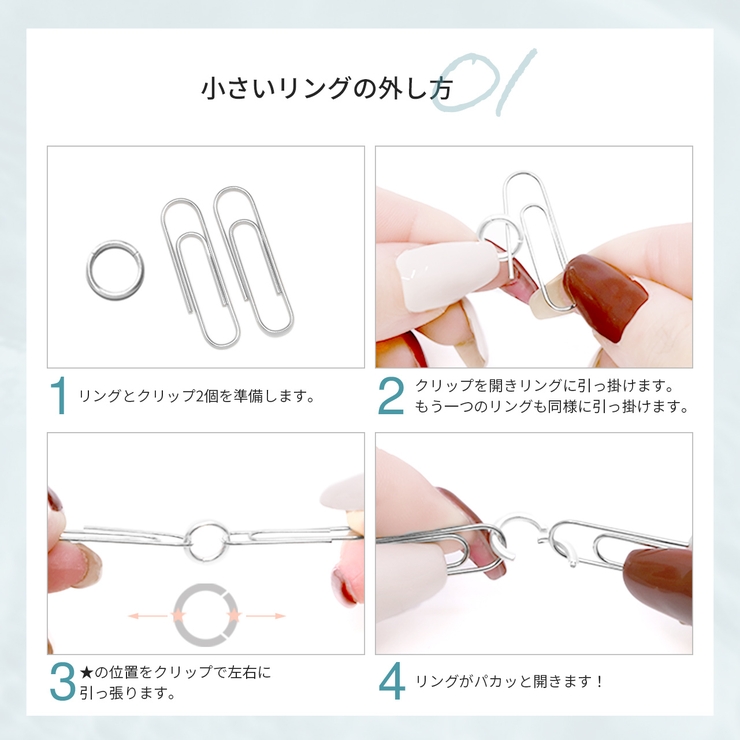 小さいリングの外し方 01

1 リングとクリップ2個を準備します。

2 クリップを開きリングに引っ掛けます。もう一つのリングも同様に引っ掛けます。

3 ★の位置をクリップで左右に引っ張ります。

4 リングがパカッと開きます！