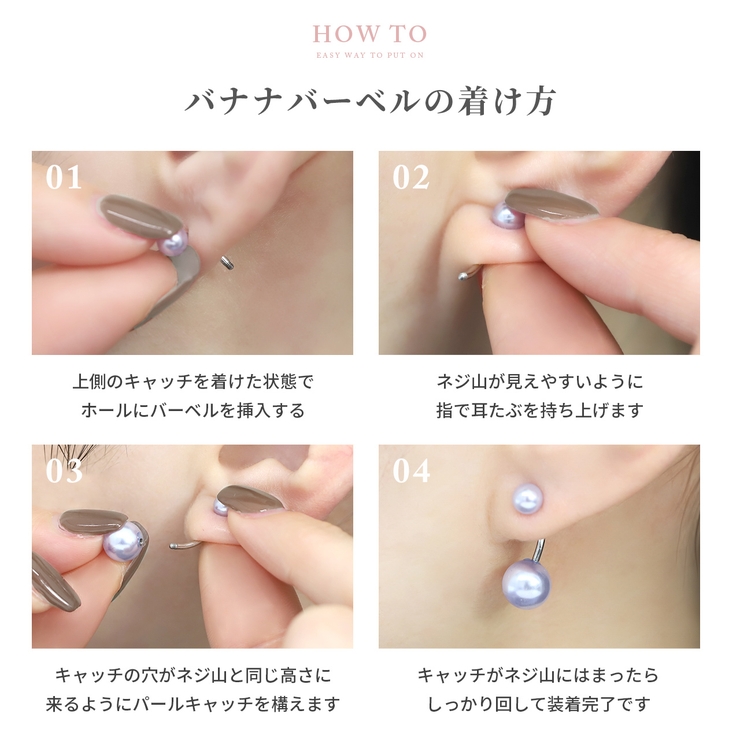 HOW TO
EASY WAY TO PUT ON

バナナバーベルの着け方

01

上側のキャッチを着けた状態で
ホールにバーベルを挿入する

02

ネジ山が見えやすいように
指で耳たぶを持ち上げます

03

キャッチの穴がネジ山と同じ高さに
来るようにパールキャッチを構えます

04

キャッチがネジ山にはまったら
しっかり回して装着完了です