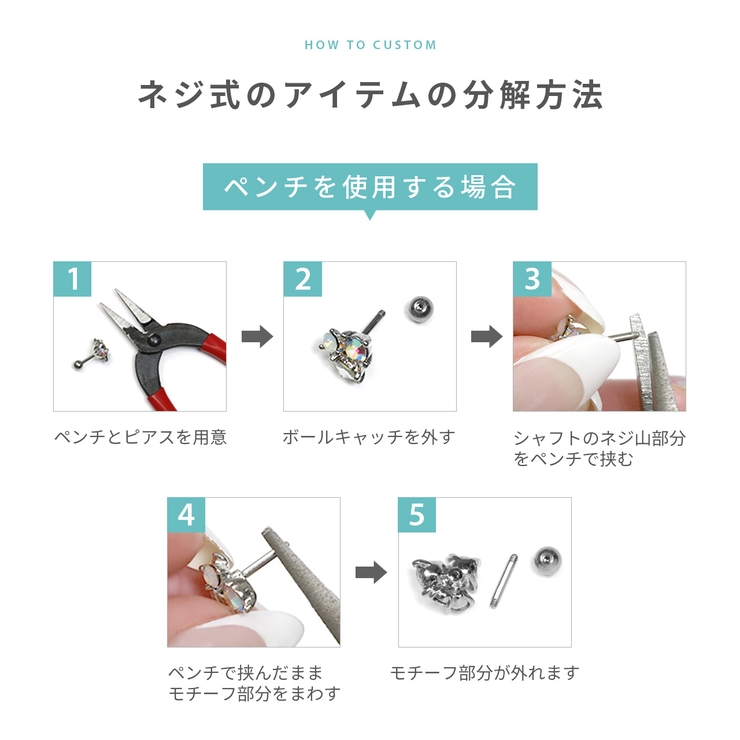 HOW TO CUSTOM

ネジ式のアイテムの分解方法

ペンチを使用する場合

1

ペンチとピアスを用意

2

ボールキャッチを外す

3

シャフトのネジ山部分をペンチで挟む

4

ペンチで挟んだままモチーフ部分をまわす

5

モチーフ部分が外れます