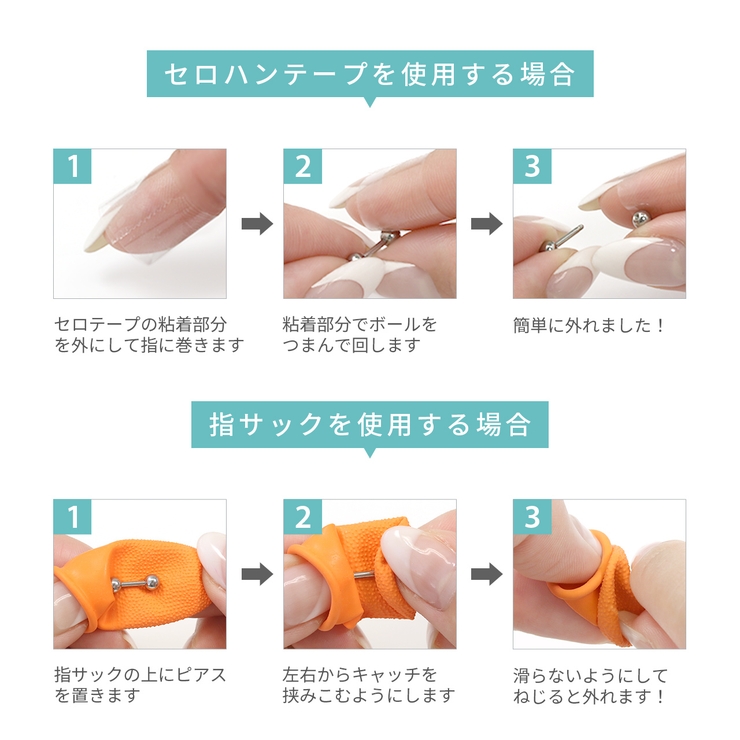 セロハンテープを使用する場合

1
セロテープの粘着部分を外にして指に巻きます

2
粘着部分でボールをつまんで回します

3
簡単に外れました！

指サックを使用する場合

1
指サックの上にピアスを置きます

2
左右からキャッチを挟みこむようにします

3
滑らないようにしてねじると外れます！