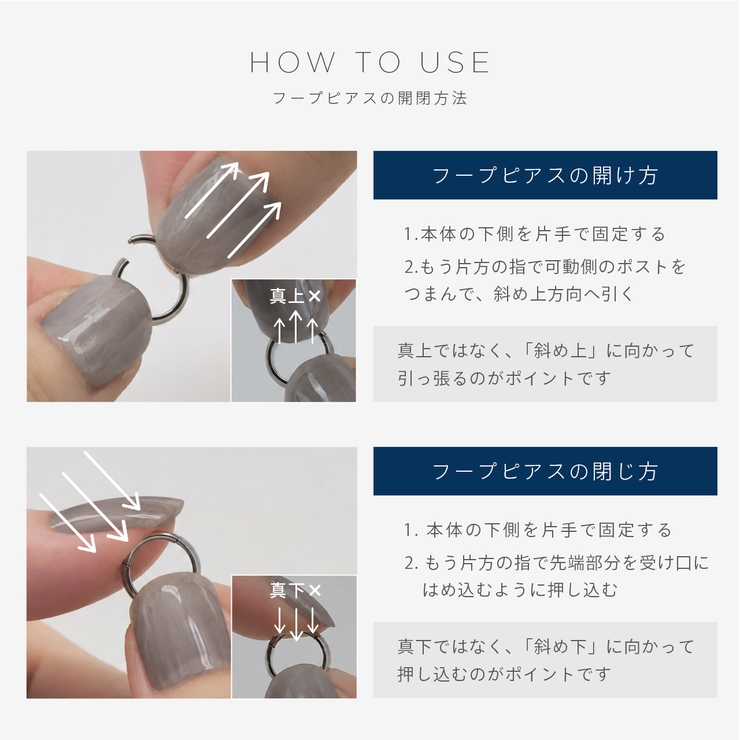 HOW TO USE
フープピアスの開閉方法

真上×

フープピアスの開け方

1.本体の下側を片手で固定する
2.もう片方の指で可動側のポストをつまんで、斜め上方向へ引く

真上ではなく、「斜め上」に向かって引っ張るのがポイントです

真下×

フープピアスの閉じ方

1. 本体の下側を片手で固定する
2. もう片方の指で先端部分を受け口にはめ込むように押し込む

真下ではなく、「斜め下」に向かって押し込むのがポイントです