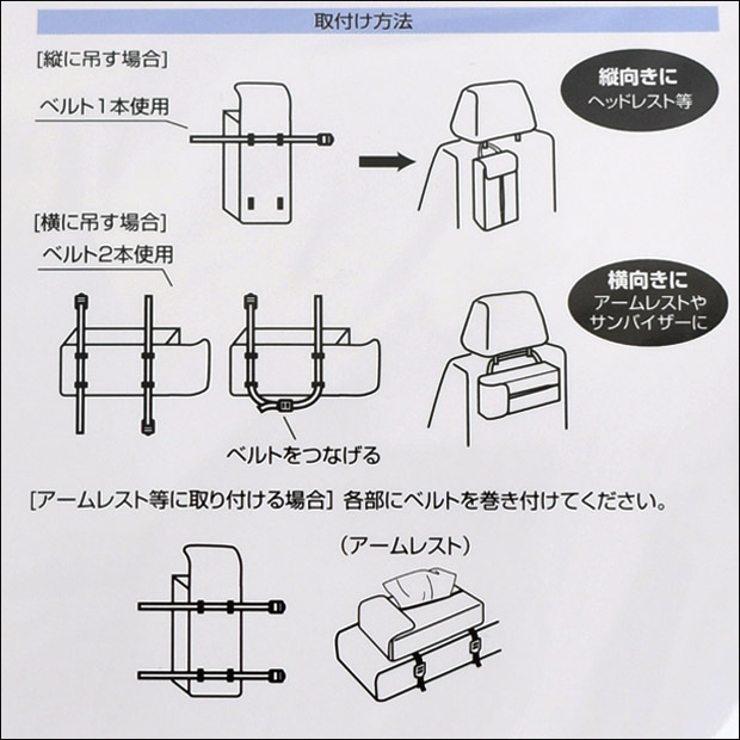 取付け方法

[縦に吊す場合]

ベルト1本使用

縦向きに
ヘッドレスト等

[横に吊す場合]

ベルト2本使用

横向きに
アームレストや
サンバイザーに

ベルトをつなげる

[アームレスト等に取り付ける場合] 各部にベルトを巻き付けてください。

(アームレスト)