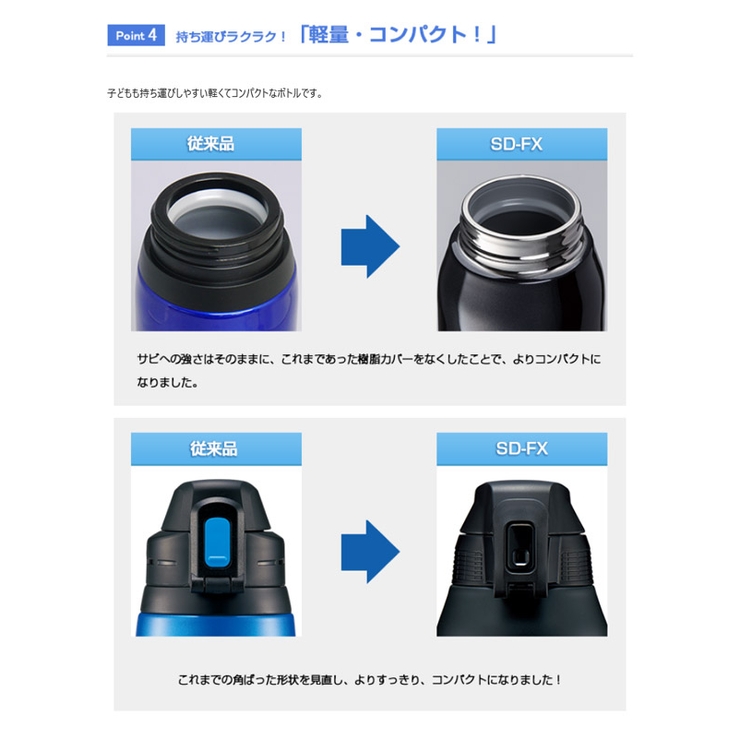 Point 4 持ち運びラクラク！「軽量・コンパクト！」

子どもも持ち運びしやすい軽くてコンパクトなボトルです。

従来品

SD-FX

サビへの強さはそのままに、これまであった樹脂カバーをなくしたことで、よりコンパクトになりました。

従来品

SD-FX

これまでの角ばった形状を見直し、よりすっきり、コンパクトになりました！