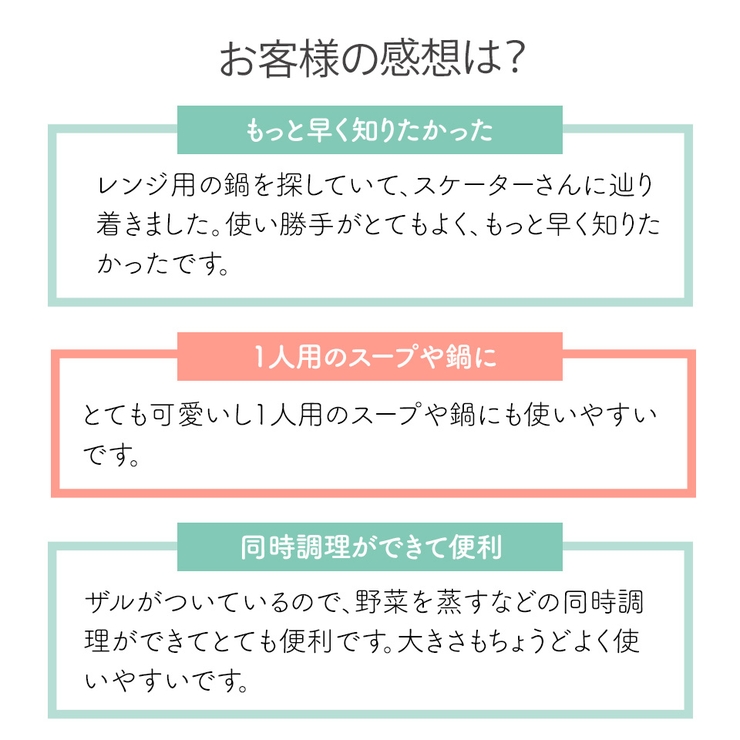 お客様の感想は?

もっと早く知りたかった

レンジ用の鍋を探していて、スケーターさんに辿り着きました。使い勝手がとてもよく、もっと早く知りたかったです。

1人用のスープや鍋に

とても可愛いし1人用のスープや鍋にも使いやすいです。

同時調理ができて便利

ザルがついているので、野菜を蒸すなどの同時調理ができてとても便利です。大きさもちょうどよく使いやすいです。