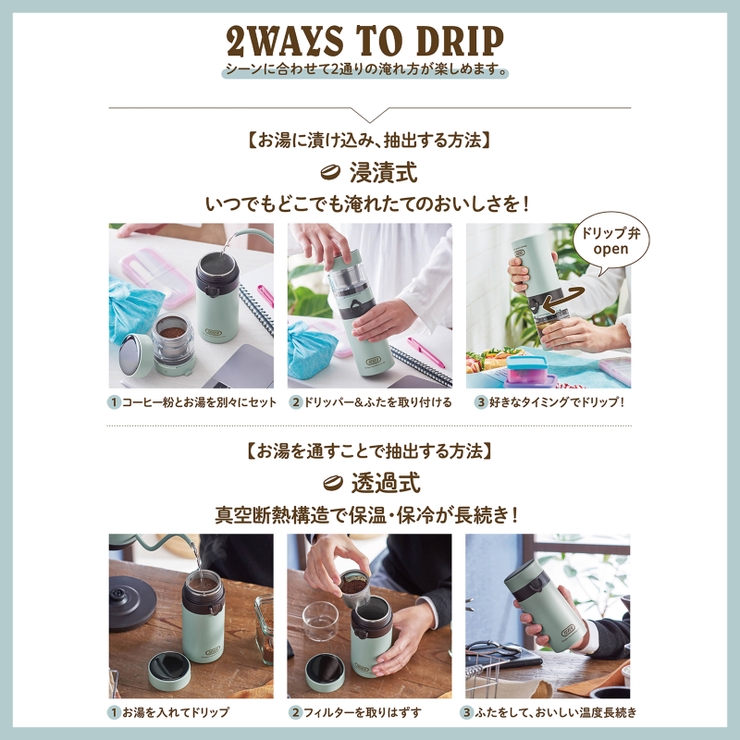 2WAYS TO DRIP
シーンに合わせて2通りの淹れ方が楽しめます。

【お湯に漬け込み、抽出する方法】
浸漬式
いつでもどこでも淹れたてのおいしさを！

ドリップ弁 open

1 コーヒー粉とお湯を別々にセット
2 ドリッパー&ふたを取り付ける
3 好きなタイミングでドリップ！

【お湯を通すことで抽出する方法】
透過式
真空断熱構造で保温・保冷が長続き！

1 お湯を入れてドリップ
2 フィルターを取りはずす
3 ふたをして、おいしい温度長続き