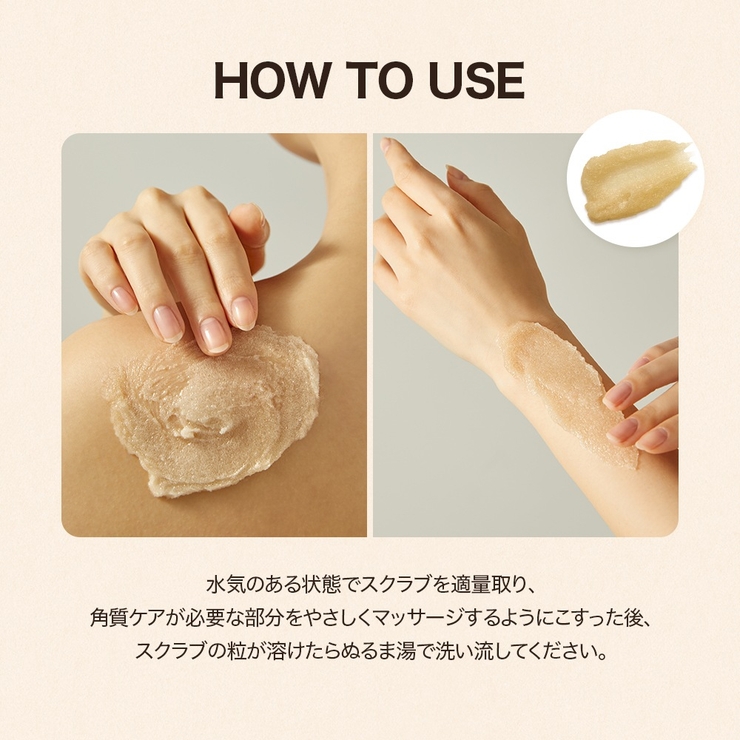 HOW TO USE

水気のある状態でスクラブを適量取り、
角質ケアが必要な部分をやさしくマッサージするようにこすった後、
スクラブの粒が溶けたらぬるま湯で洗い流してください。