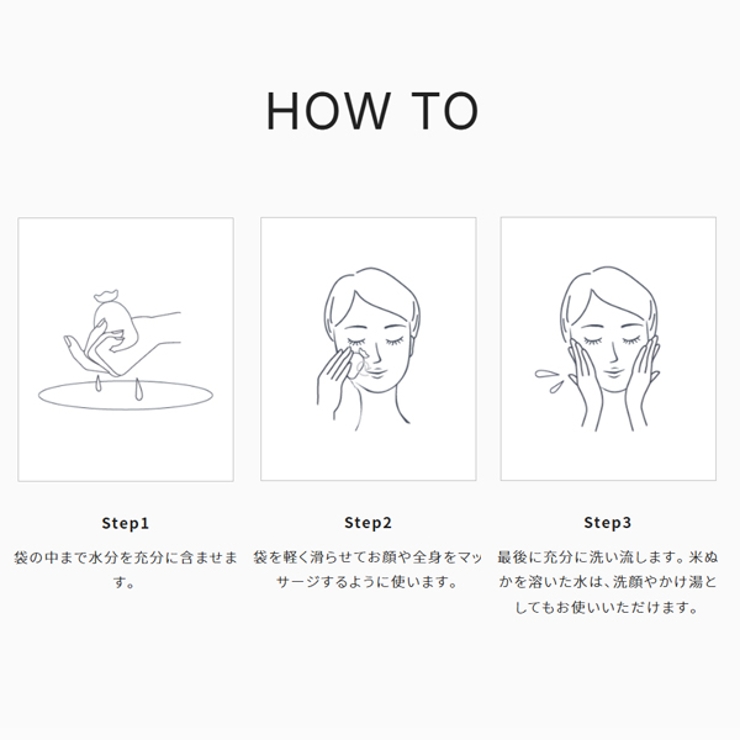 HOW TO

Step1

袋の中まで水分を充分に含ませます。

Step2

袋を軽く滑らせてお顔や全身をマッサージするように使います。

Step3

最後に充分に洗い流します。米ぬかを溶いた水は、洗顔やかけ湯としてもお使いいただけます。